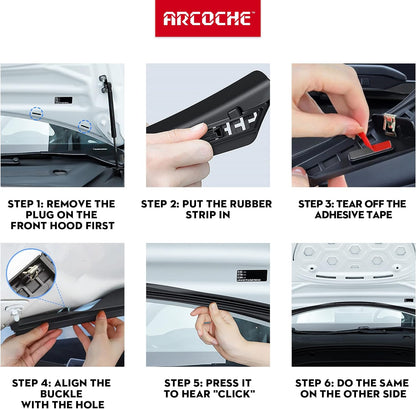 ARCOCHE™

STEP 1: REMOVE THE PLUG ON THE FRONT HOOD FIRST

STEP 2: PUT THE RUBBER STRIP IN

STEP 3: TEAR OFF THE ADHESIVE TAPE

STEP 4: ALIGN THE BUCKLE WITH THE HOLE

STEP 5: PRESS IT TO HEAR "CLICK"

STEP 6: DO THE SAME ON THE OTHER SIDE