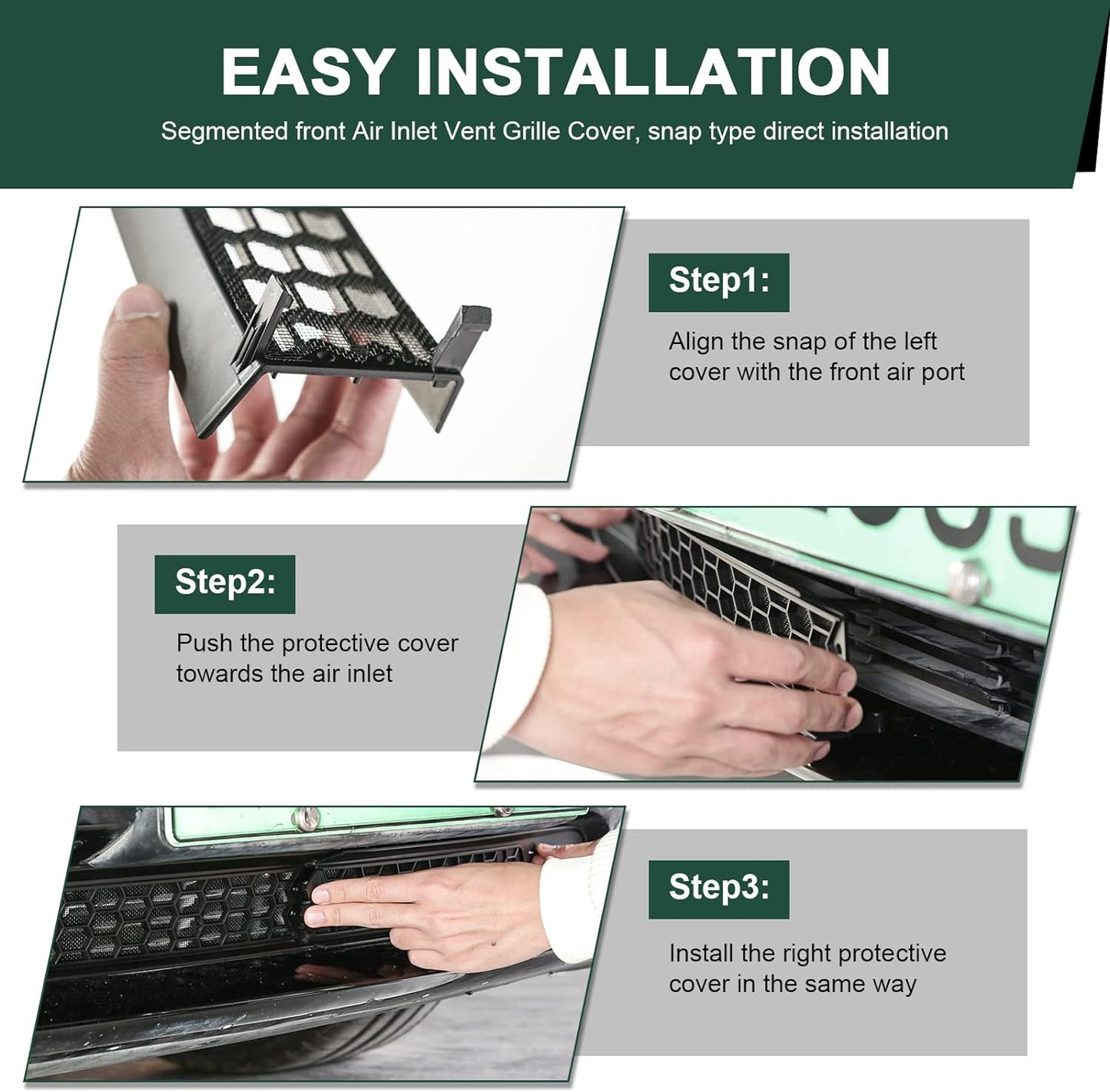 EASY INSTALLATION

Segmented front Air Inlet Vent Grille Cover, snap type direct installation

Step1:

Align the snap of the left cover with the front air port

Step2:

Push the protective cover towards the air inlet

Step3:

Install the right protective cover in the same way