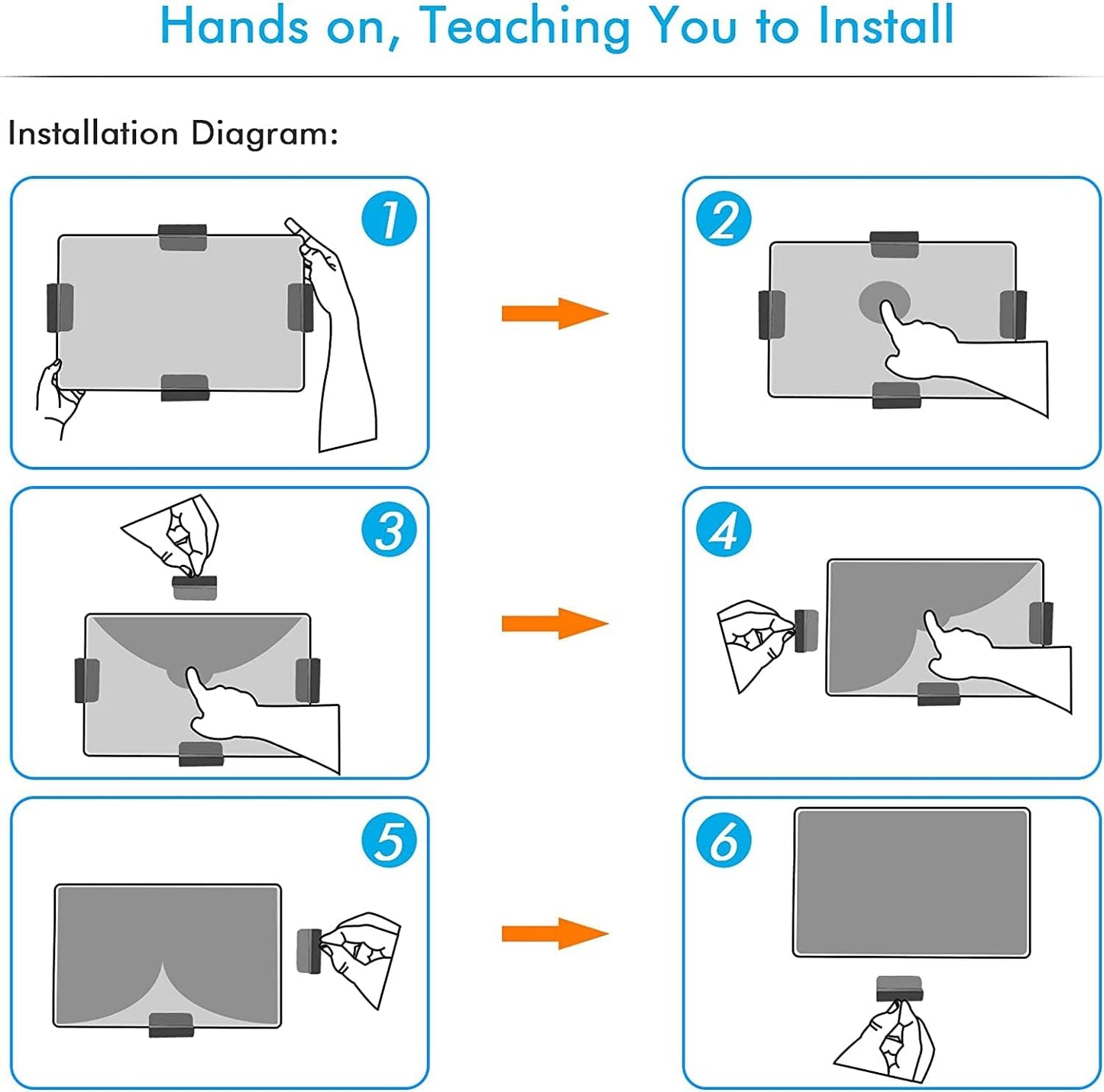 Hands on, Teaching You to Install

Installation Diagram:

1

2

3

4

5

6